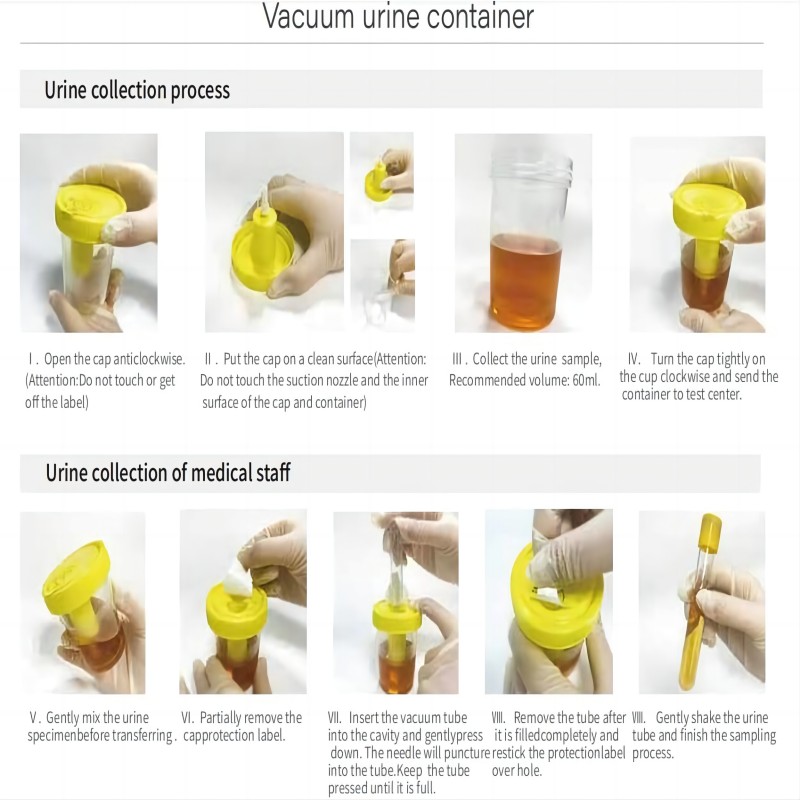 Vacuum urine container

Urine collection process

I. Open the cap anticlockwise. (Attention:Do not touch or get off the label)

II. Put the cap on a clean surface(Attention: Do not touch the suction nozzle and the inner surface of the cap and container)

III. Collect the urine sample, Recommended volume: 60ml.

IV. Turn the cap tightly on the cup clockwise and send the container to test center.

Urine collection of medical staff

V. Gently mix the urine specimenbefore transferring.

VI. Partially remove the capprotection label.

VII. Insert the vacuum tube into the cavity and gentlypress down. The needle will puncture into the tube.Keep the tube pressed until it is full.

VIII. Remove the tube after it is filledcompletely and restick the protectionlabel over hole.

VIII. Gently shake the urine tube and finish the sampling process.