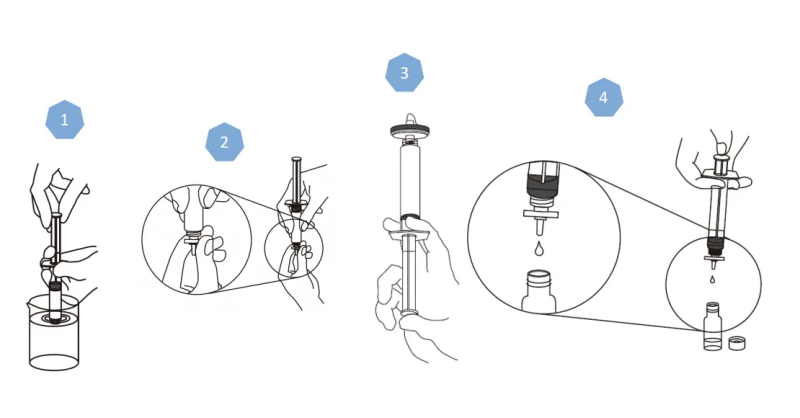 1

2

3

4